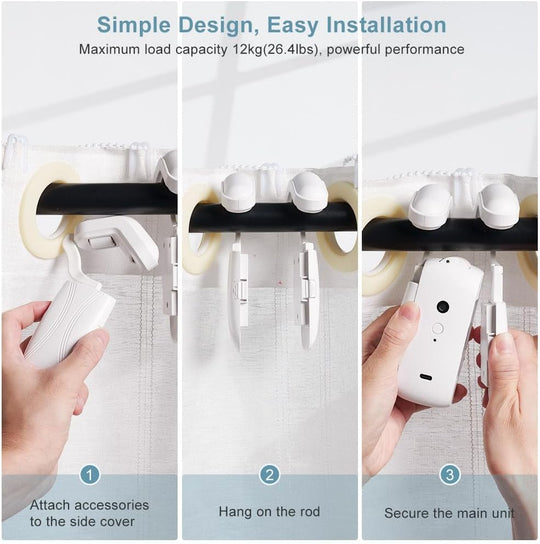 Simple Design, Easy Installation
Maximum load capacity 12kg(26.4lbs), powerful performance

1
Attach accessories to the side cover

2
Hang on the rod

3
Secure the main unit