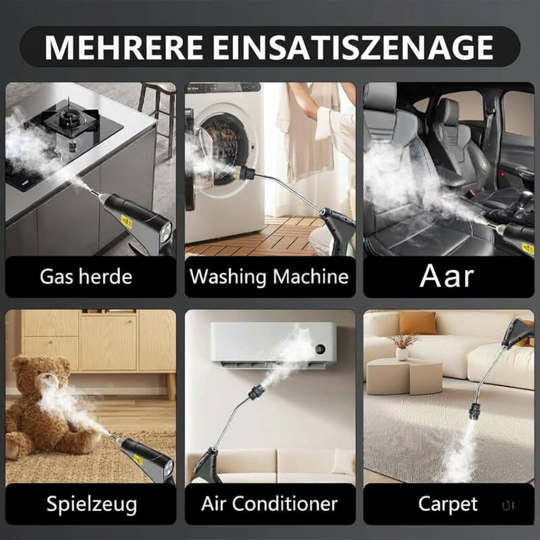 MEHRERE EINSATISZENAGE

Gas herde

Washing Machine

Aar

Spielzeug

Air Conditioner

Carpet