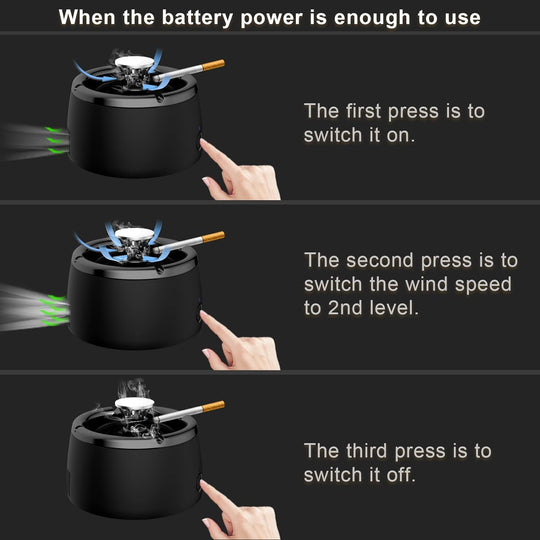 When the battery power is enough to use

The first press is to switch it on.

The second press is to switch the wind speed to 2nd level.

The third press is to switch it off.