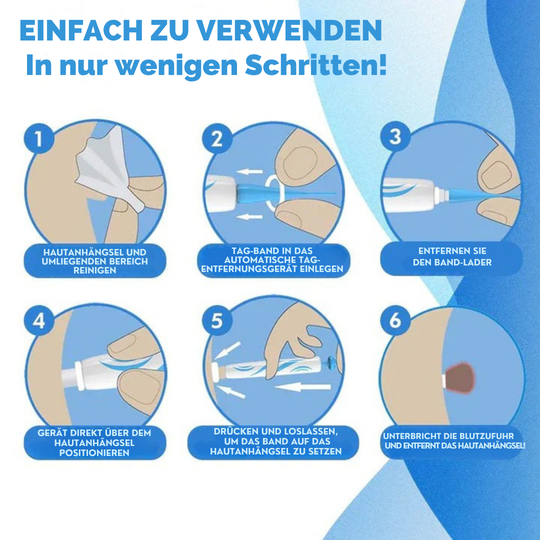 EINFACH ZU VERWENDEN
In nur wenigen Schritten!

1
HAUTANHÄNGSEL UND UMLIEGENDEN BEREICH REINIGEN

2
TAG-BAND IN DAS AUTOMATISCHE TAG-ENTFERNUNGSGERÄT EINLEGEN

3
ENTFERNEN SIE DEN BAND-LADER

4
GERÄT DIREKT ÜBER DEM HAUTANHÄNGSEL POSITIONIEREN

5
DRÜCKEN UND LOSLASSEN, UM DAS BAND AUF DAS HAUTANHÄNGSEL ZU SETZEN

6
UNTERBRICHT DIE BLUTZUFUHR UND ENTFERNT DAS HAUTANHÄNGSEL!